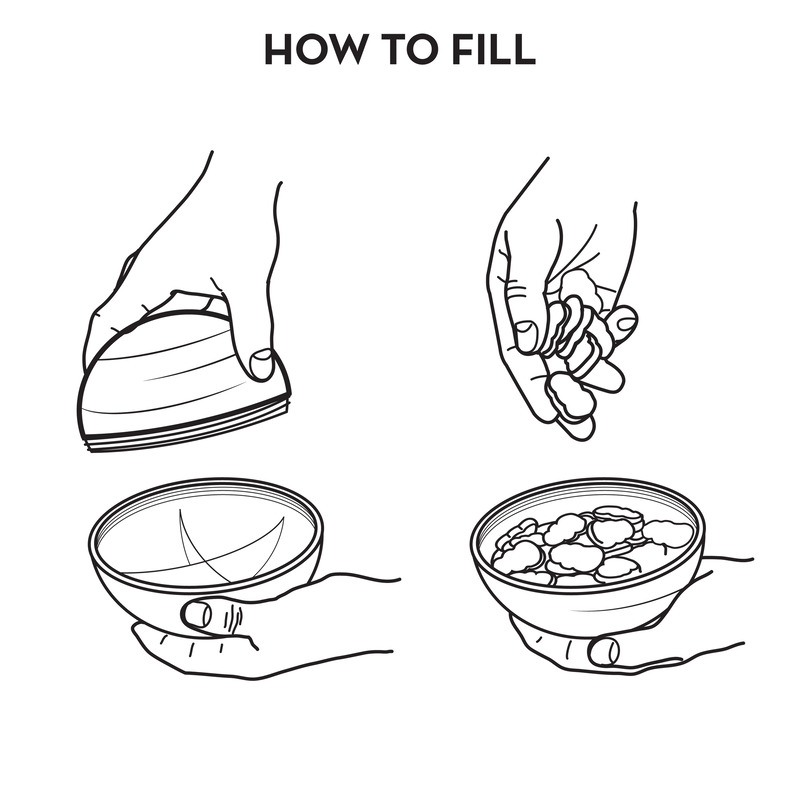 HOW TO FILL